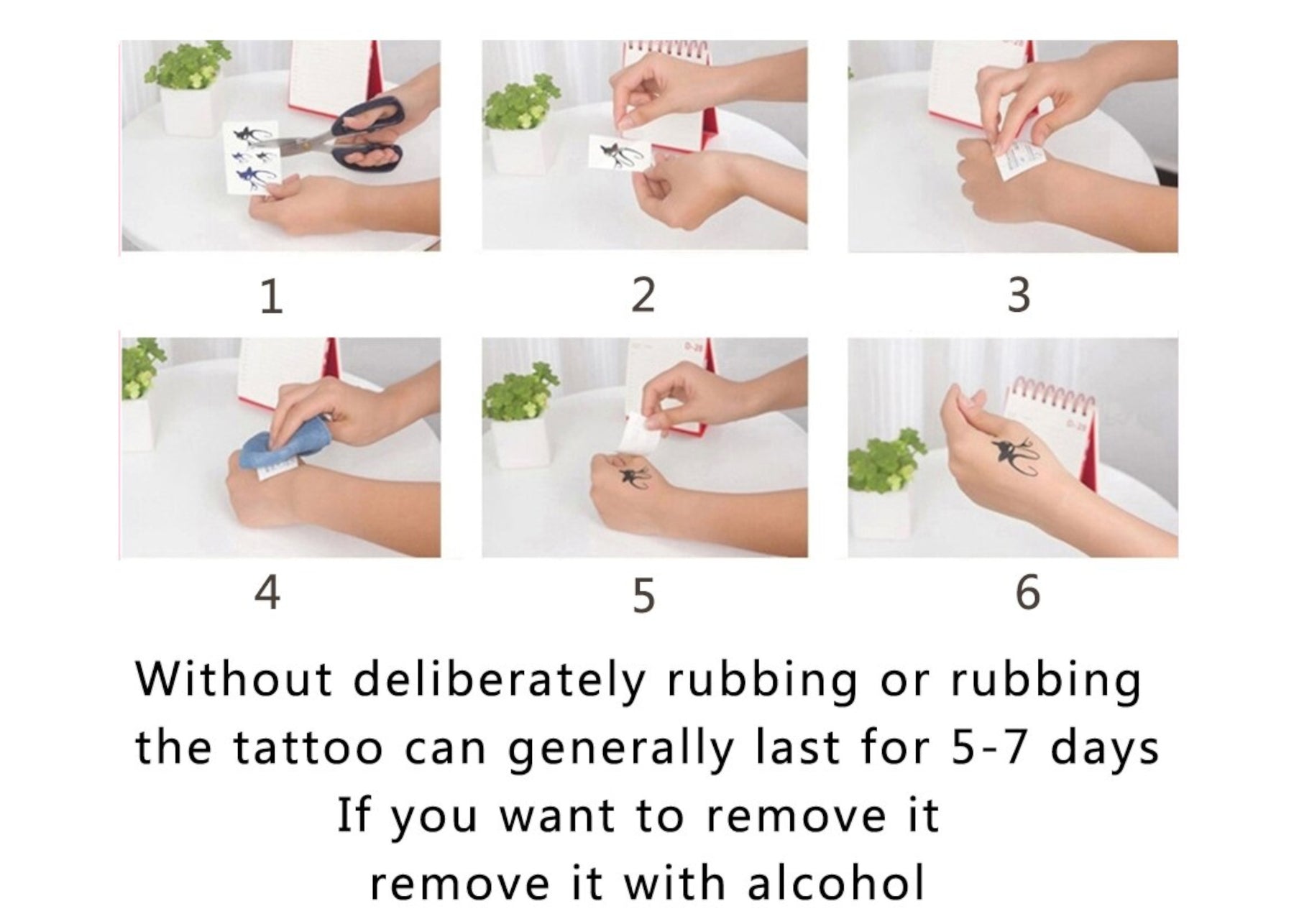 1 2 3

4 5 6

Without deliberately rubbing or rubbing the tattoo can generally last for 5-7 days
If you want to remove it
remove it with alcohol